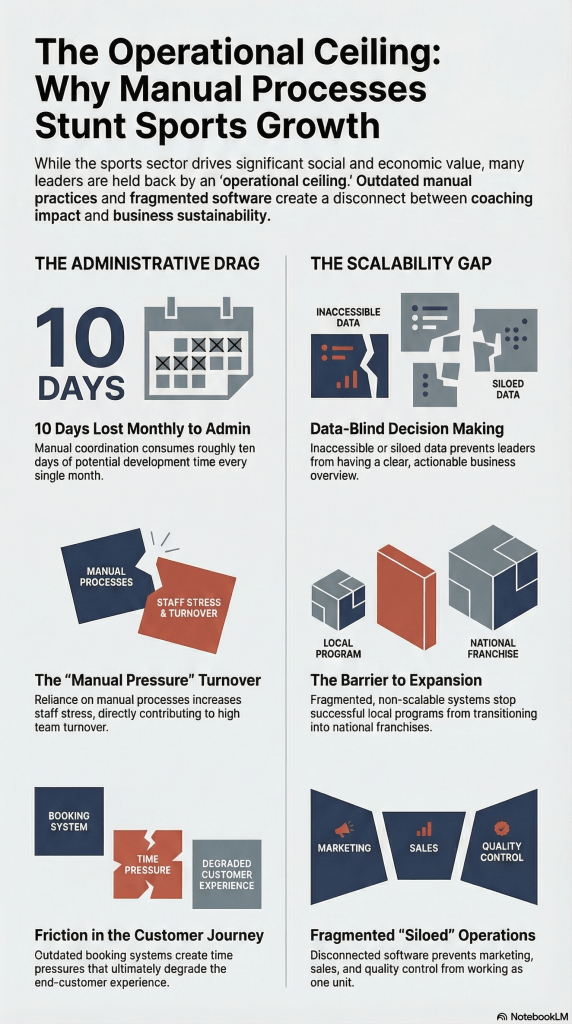 The Operational Ceiling: Why Manual Processes Stunt Sports Growth

While the sports sector drives significant social and economic value, many leaders are held back by an 'operational ceiling.' Outdated manual practices and fragmented software create a disconnect between coaching impact and business sustainability.

THE ADMINISTRATIVE DRAG

10 DAYS

10 Days Lost Monthly to Admin

Manual coordination consumes roughly ten days of potential development time every single month.

MANUAL PROCESSES

STAFF STRESS & TURNOVER

The "Manual Pressure" Turnover

Reliance on manual processes increases staff stress, directly contributing to high team turnover.

BOOKING SYSTEM

TIME PRESSURE

DEGRADED CUSTOMER EXPERIENCE

Friction in the Customer Journey

Outdated booking systems create time pressures that ultimately degrade the end-customer experience.

THE SCALABILITY GAP

INACCESSIBLE DATA

SILOED DATA

Data-Blind Decision Making

Inaccessible or siloed data prevents leaders from having a clear, actionable business overview.

LOCAL PROGRAM

NATIONAL FRANCHISE

The Barrier to Expansion

Fragmented, non-scalable systems stop successful local programs from transitioning into national franchises.

MARKETING

SALES

QUALITY CONTROL

Fragmented "Siloed" Operations

Disconnected software prevents marketing, sales, and quality control from working as one unit.

NotebookLM